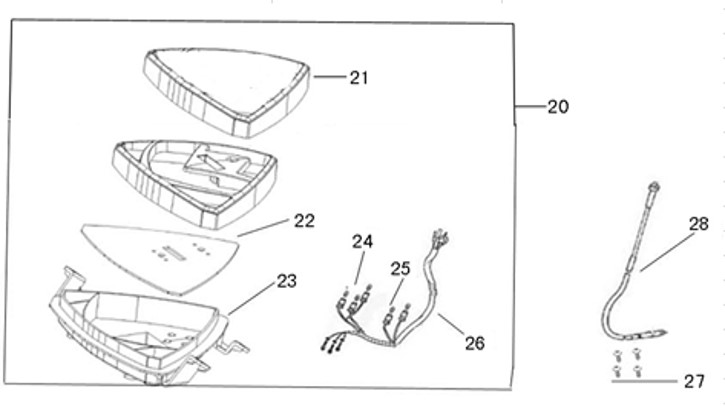 21
20
22
24
25
23
26
28
27